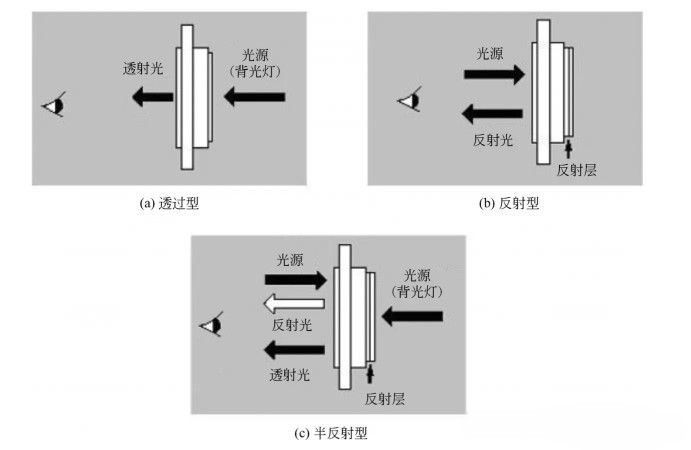 透射光

光源
(背光灯)

(a) 透过型

光源

反射光

反射层

(b) 反射型

光源

反射光

透射光

光源
(背光灯)

反射层

(c) 半反射型